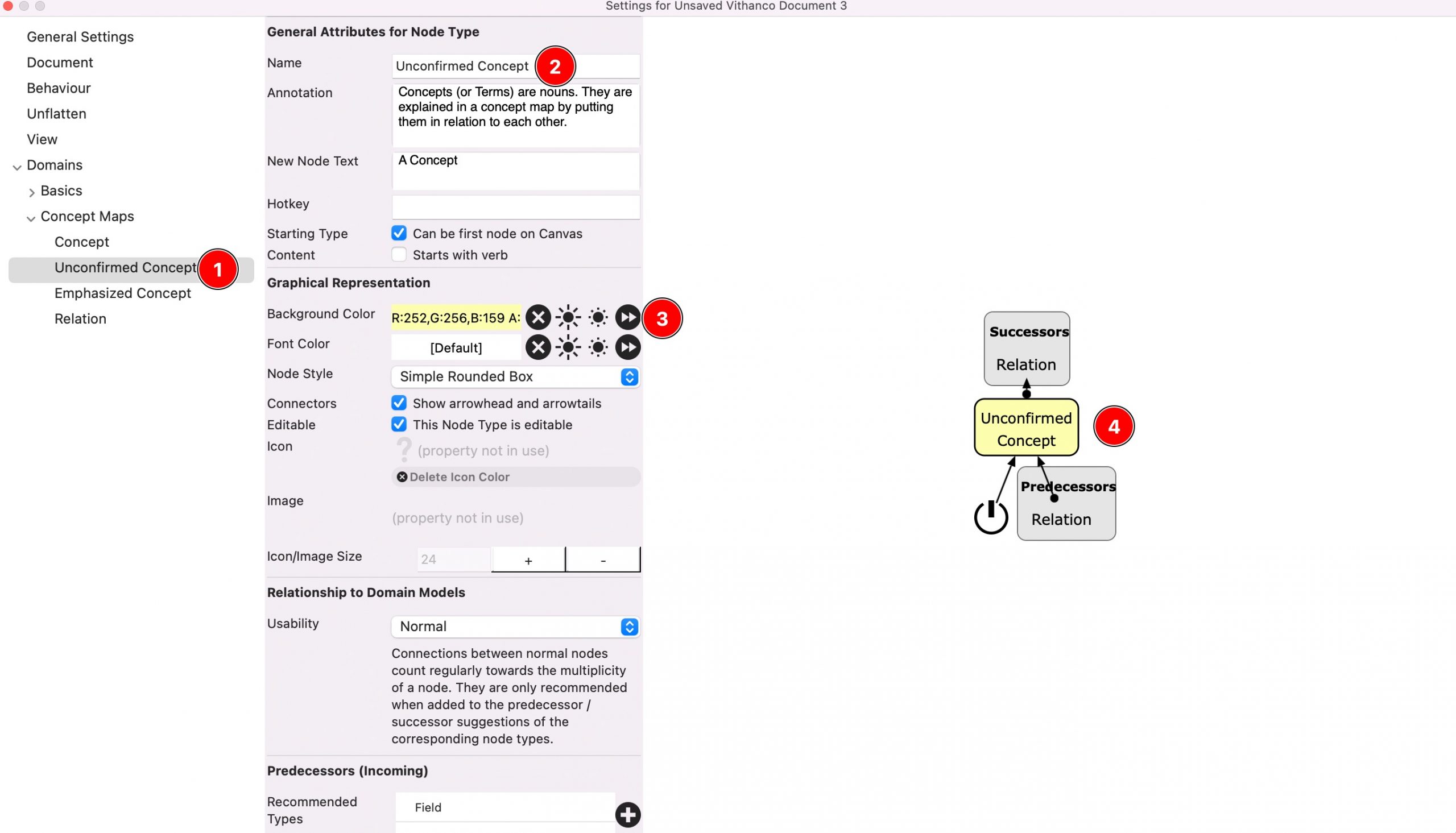 Settings for Unsaved Vithanco Document 3

General Settings
Document
Behaviour
Unflatten
View
Domains
Basics
Concept Maps
Concept
Unconfirmed Concept
1
Emphasized Concept
Relation

General Attributes for Node Type

Name
Unconfirmed Concept
2

Annotation
Concepts (or Terms) are nouns. They are explained in a concept map by putting them in relation to each other.

New Node Text
A Concept

Hotkey

Starting Type
Can be first node on Canvas

Content
Starts with verb

Graphical Representation

Background Color
R:252,G:256,B:159 A:
3

Font Color
[Default]

Node Style
Simple Rounded Box

Connectors
Show arrowhead and arrowtails

Editable
This Node Type is editable

Icon
(property not in use)
Delete Icon Color

Image
(property not in use)

Icon/Image Size
24
+
-

Relationship to Domain Models

Usability
Normal

Connections between normal nodes count regularly towards the multiplicity of a node. They are only recommended when added to the predecessor / successor suggestions of the corresponding node types.

Predecessors (Incoming)

Recommended Types
Field

Successors
Relation
Unconfirmed Concept
4
Predecessors
Relation